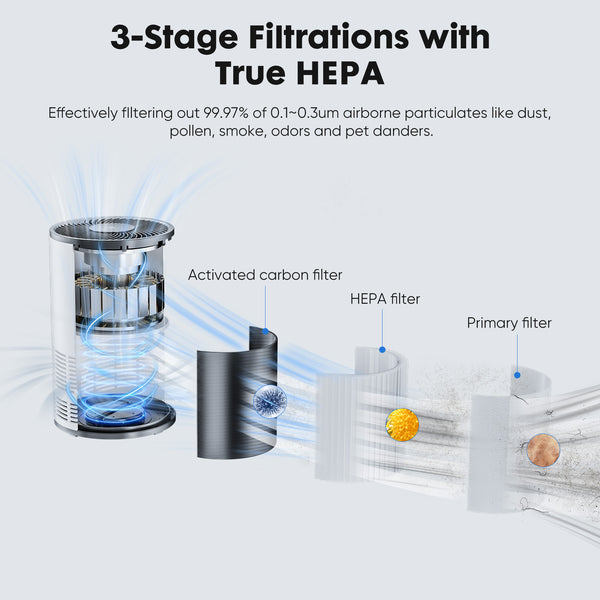 3-Stage Filtrations with True HEPA

Effectively fIltering out 99.97% of 0.1~0.3um airborne particulates like dust, pollen, smoke, odors and pet danders.

Activated carbon filter

HEPA filter

Primary filter